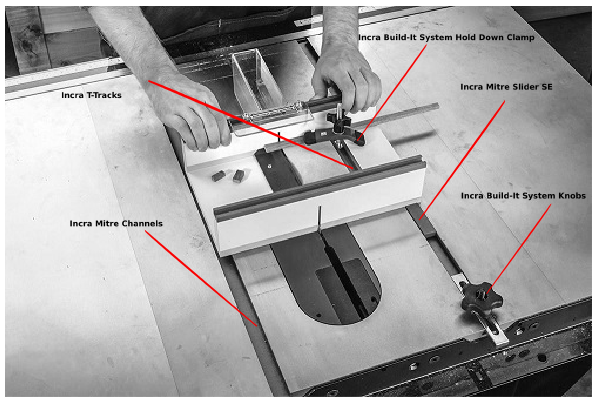 Incra Build-It System Hold Down Clamp

Incra T-Tracks

Incra Mitre Slider SE

Incra Build-It System Knobs

Incra Mitre Channels