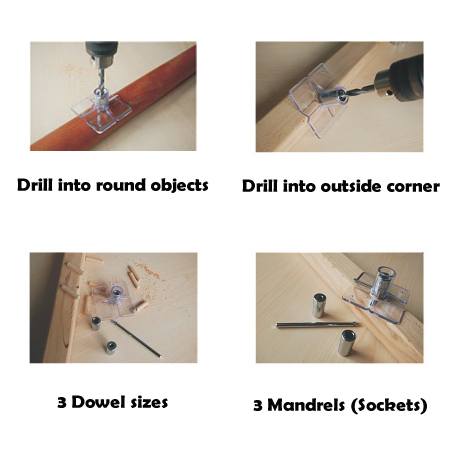 Drill into round objects

Drill into outside corner

3 Dowel sizes

3 Mandrels (Sockets)